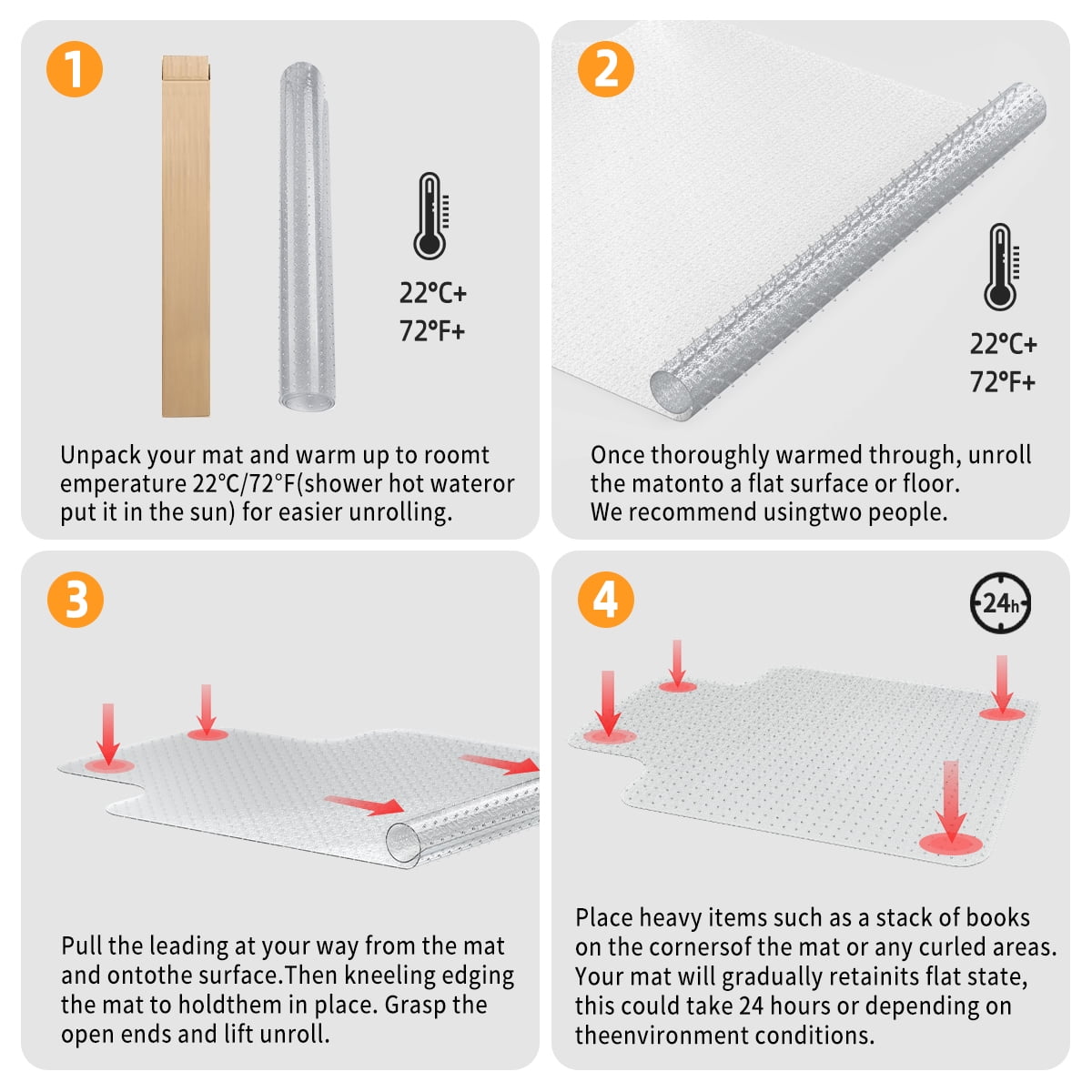 1

22℃+
72℉+

Unpack your mat and warm up to roomt emperature 22℃/72°F(shower hot wateror put it in the sun) for easier unrolling.

2

22℃+
72℉+

Once thoroughly warmed through, unroll the matonto a flat surface or floor.
We recommend usingtwo people.

3

Pull the leading at your way from the mat and ontothe surface.Then kneeling edging the mat to holdthem in place. Grasp the open ends and lift unroll.

4

24h

Place heavy items such as a stack of books on the cornersof the mat or any curled areas. Your mat will gradually retainits flat state, this could take 24 hours or depending on theenvironment conditions.