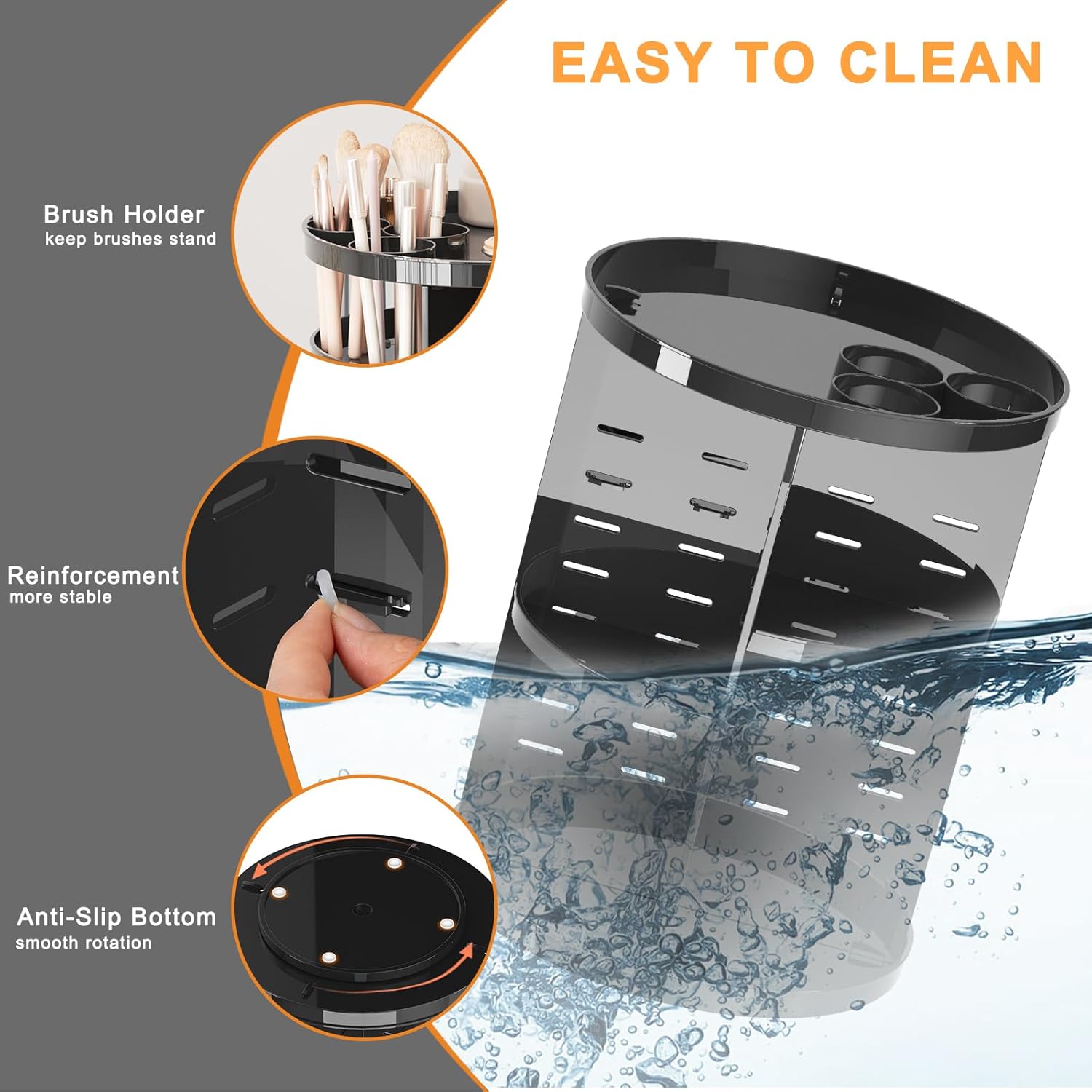 EASY TO CLEAN

Brush Holder
keep brushes stand

Reinforcement
more stable

Anti-Slip Bottom
smooth rotation