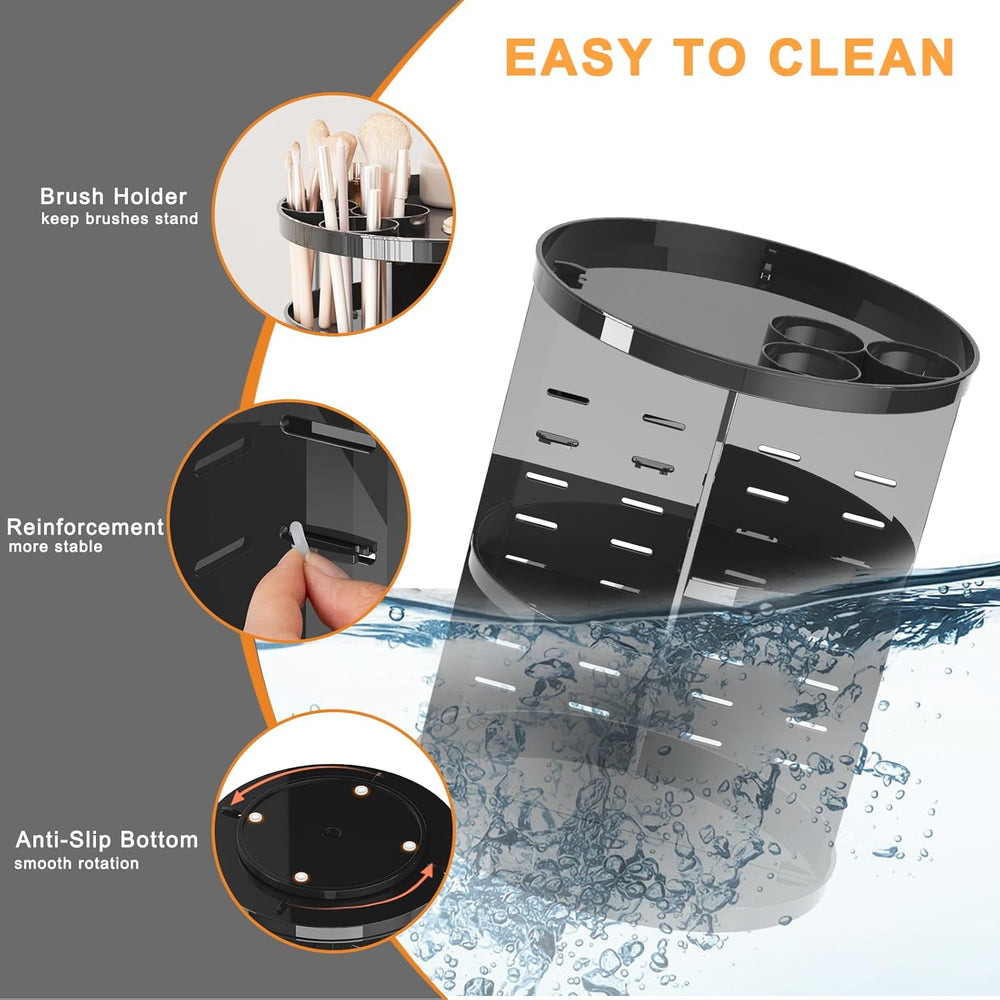 EASY TO CLEAN

Brush Holder
keep brushes stand

Reinforcement
more stable

Anti-Slip Bottom
smooth rotation