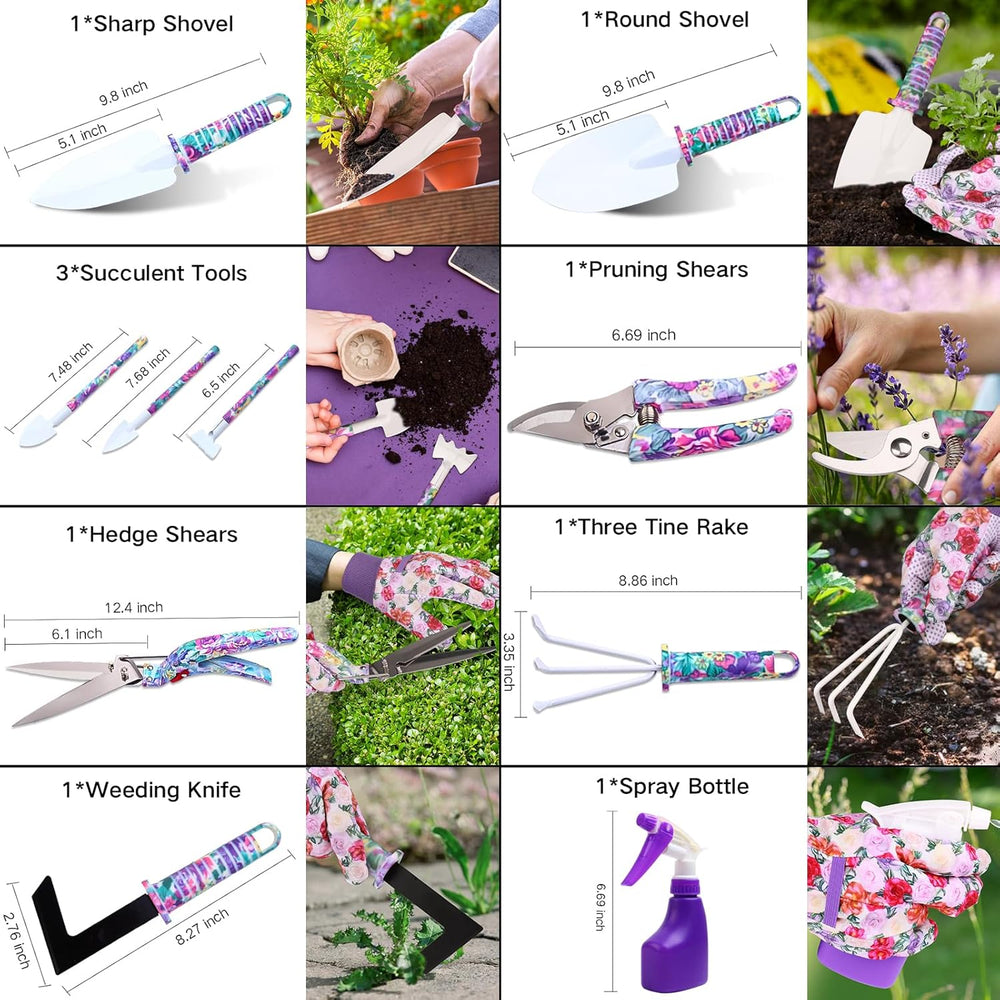 1*Sharp Shovel

9.8 inch
5.1 inch

1*Round Shovel

9.8 inch
5.1 inch

3*Succulent Tools

7.48 inch
7.68 inch
6.5 inch

1*Pruning Shears

6.69 inch

1*Hedge Shears

12.4 inch
6.1 inch

1*Three Tine Rake

8.86 inch
3.35 inch

1*Weeding Knife

2.76 inch
8.27 inch

1*Spray Bottle

6.69 inch